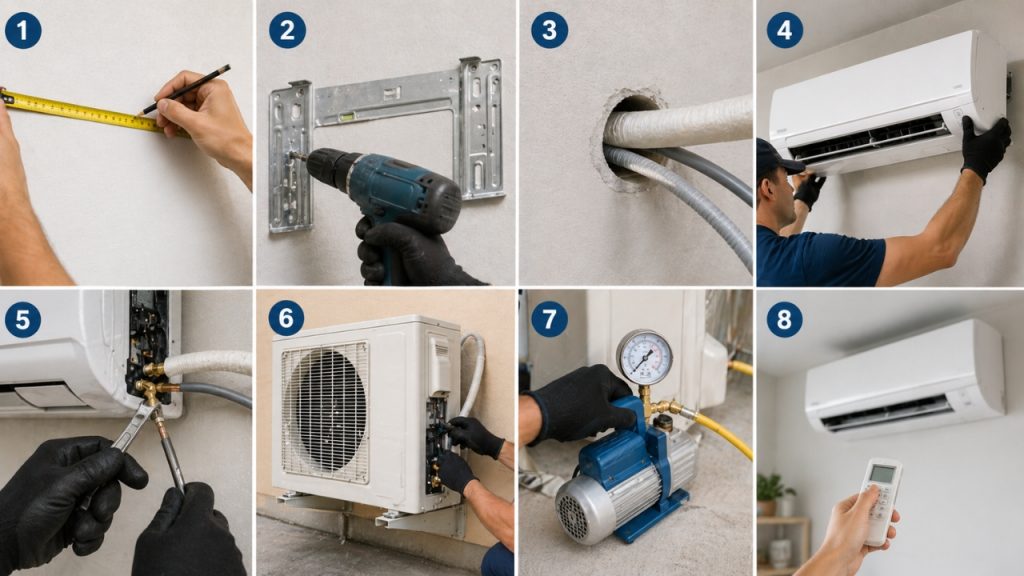 1

2

3

4

5

6

7

8